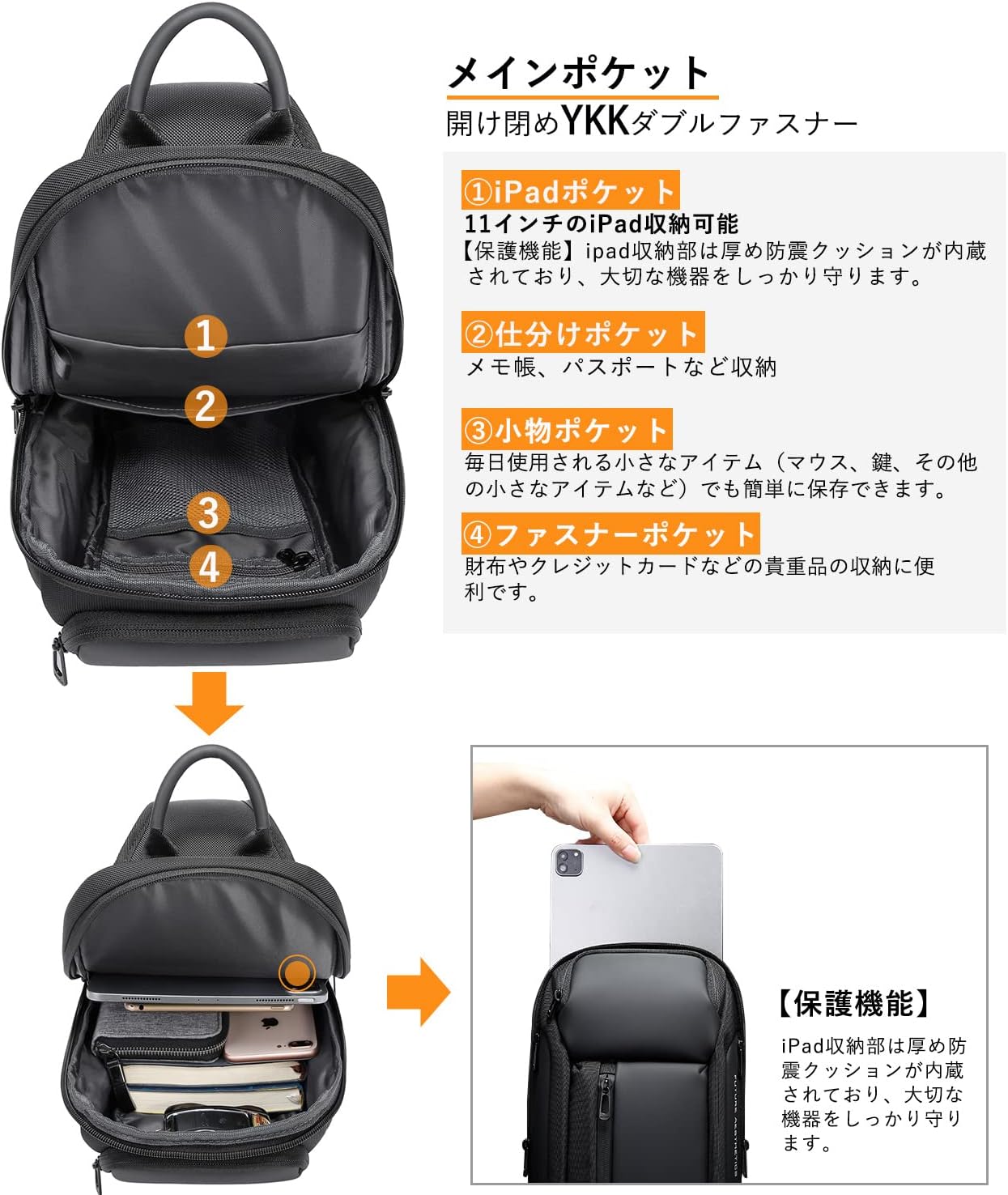 メインポケット
開け閉めYKKダブルファスナー

①iPadポケット
11インチのiPad収納可能
【保護機能】ipad収納部は厚め防震クッションが内蔵されており、大切な機器をしっかり守ります。

②仕分けポケット
メモ帳、パスポートなど収納

③小物ポケット
毎日使用される小さなアイテム（マウス、鍵、その他の小さなアイテムなど）でも簡単に保存できます。

④ファスナーポケット
財布やクレジットカードなどの貴重品の収納に便利です。

1
2
3
4

【保護機能】
iPad収納部は厚め防震クッションが内蔵されており、大切な機器をしっかり守ります。