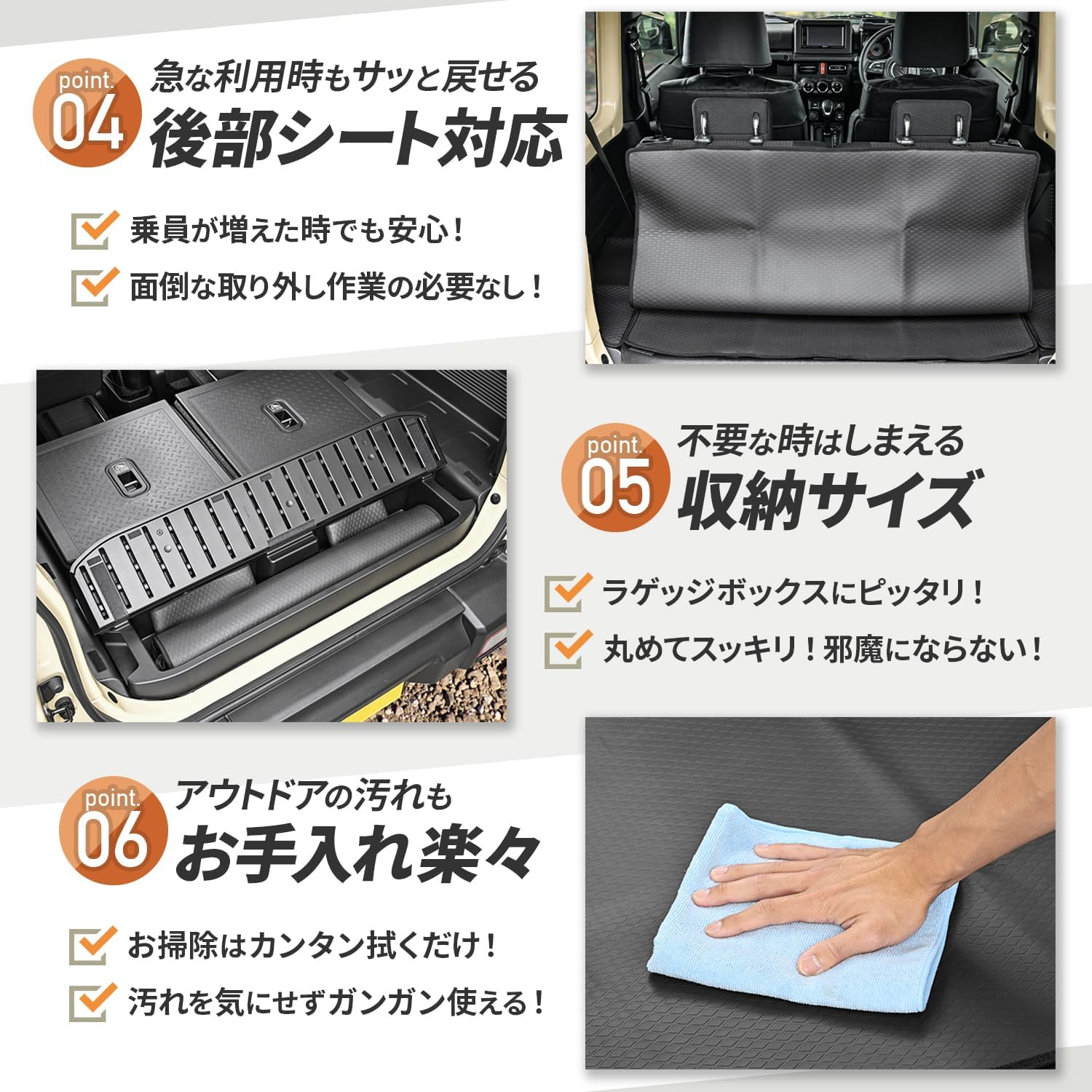 point. 04
急な利用時もサッと戻せる
後部シート対応

乗員が増えた時でも安心！
面倒な取り外し作業の必要なし！

point. 05
不要な時はしまえる
収納サイズ

ラゲッジボックスにピッタリ！
丸めてスッキリ！邪魔にならない！

point. 06
アウトドアの汚れも
お手入れ楽々

お掃除はカンタン拭くだけ！
汚れを気にせずガンガン使える！