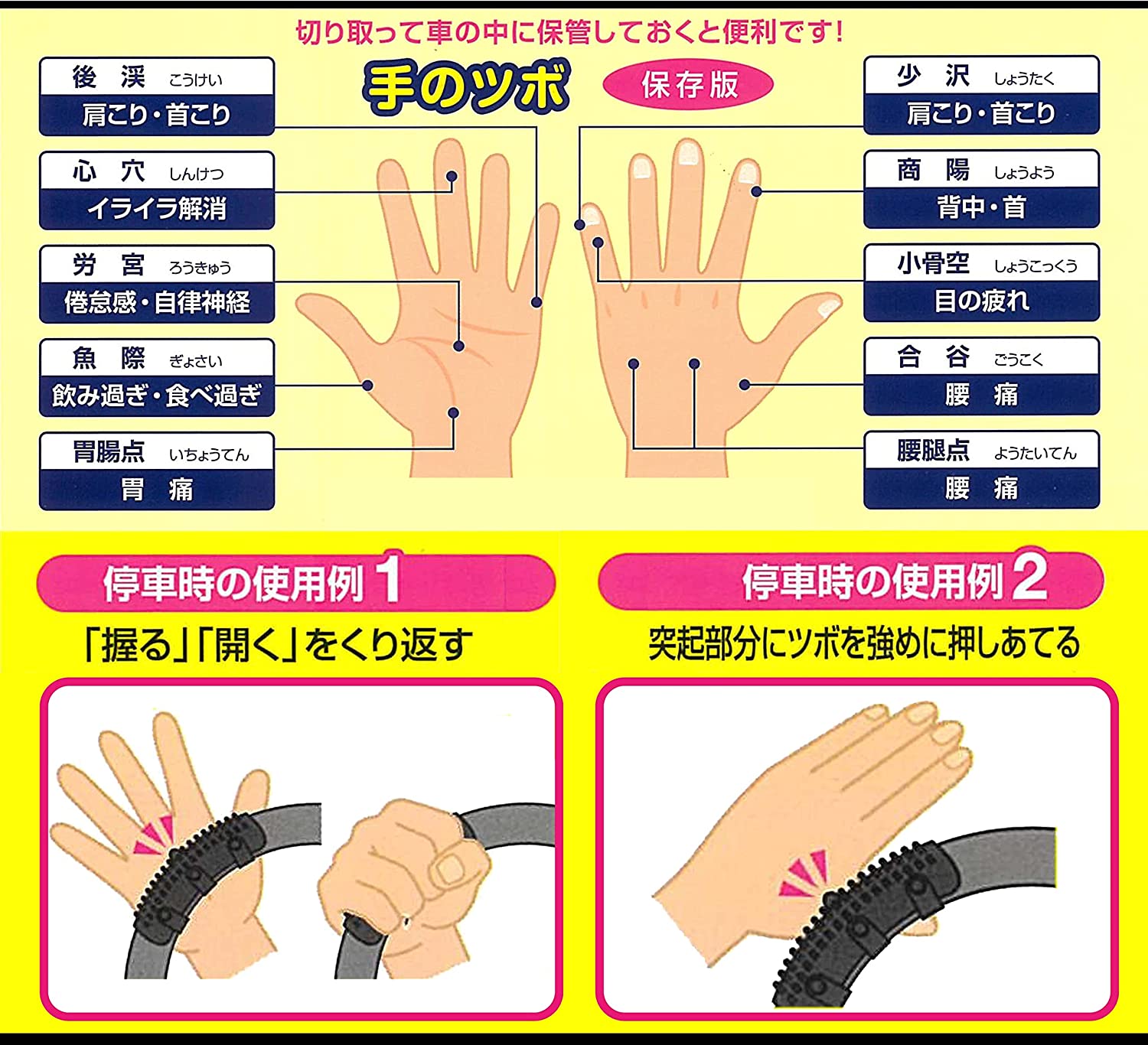 切り取って車の中に保管しておくと便利です!

手のツボ

保存版

後 渓 こうけい
肩こり・首こり

心 穴 しんけつ
イライラ解消

労 宮 ろうきゅう
倦怠感・自律神経

魚 際 ぎょさい
飲み過ぎ・食べ過ぎ

胃腸点 いちょうてん
胃 痛

少 沢 しょうたく
肩こり・首こり

商 陽 しょうよう
背中・首

小骨空 しょうこっくう
目の疲れ

合 谷 ごうこく
腰 痛

腰腿点 ようたいてん
腰 痛

停車時の使用例 1
「握る」「開く」をくり返す

停車時の使用例 2
突起部分にツボを強めに押しあてる