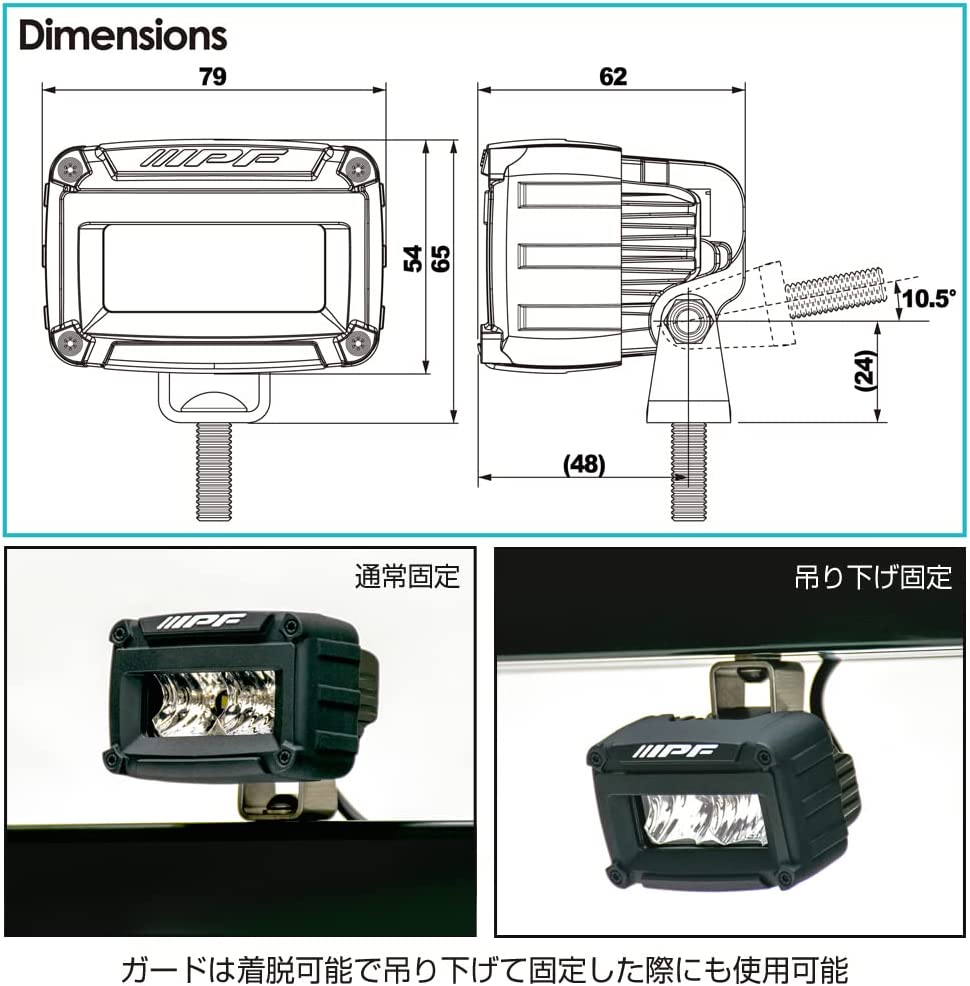 Dimensions

79

IPF

54

65

62

10.5°

(24)

(48)

通常固定

IPF

吊り下げ固定

IPF

ガードは着脱可能で吊り下げて固定した際にも使用可能